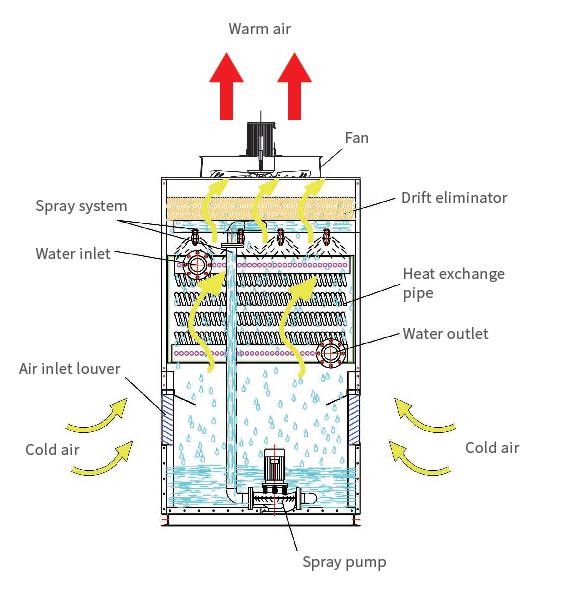 Warm air

Fan

Drift eliminator

Spray system

Water inlet

Heat exchange pipe

Water outlet

Air inlet louver

Cold air

Cold air

Spray pump